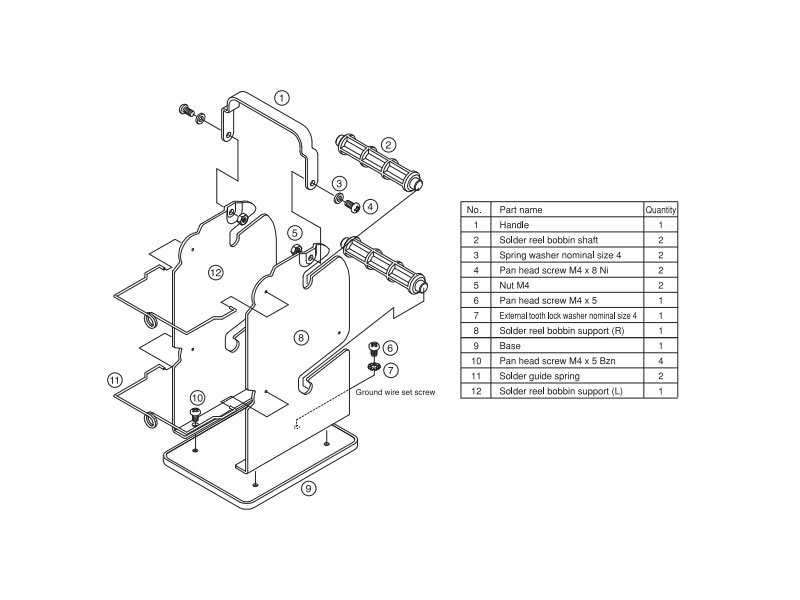 1
2
3
4
5
12
8
6
7
Ground wire set screw
11
10
9

| No. | Part name | Quantity |
|---|---|---|
| 1 | Handle | 1 |
| 2 | Solder reel bobbin shaft | 2 |
| 3 | Spring washer nominal size 4 | 2 |
| 4 | Pan head screw M4 x 8 Ni | 2 |
| 5 | Nut M4 | 2 |
| 6 | Pan head screw M4 x 5 | 1 |
| 7 | External tooth lock washer nominal size 4 | 1 |
| 8 | Solder reel bobbin support (R) | 1 |
| 9 | Base | 1 |
| 10 | Pan head screw M4 x 5 Bzn | 4 |
| 11 | Solder guide spring | 2 |
| 12 | Solder reel bobbin support (L) | 1 |