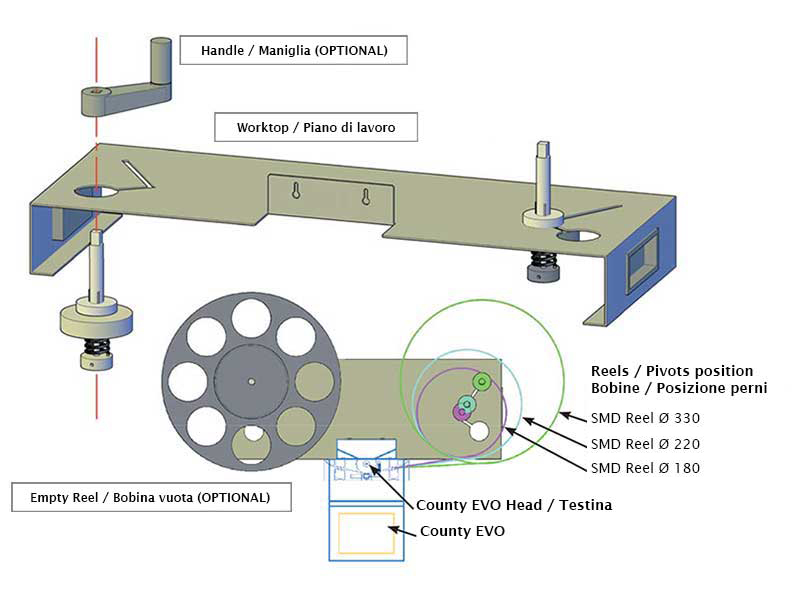 Handle / Maniglia (OPTIONAL)

Worktop / Piano di lavoro

Reels / Pivots position
Bobine / Posizione perni

SMD Reel Ø 330

SMD Reel Ø 220

SMD Reel Ø 180

Empty Reel / Bobina vuota (OPTIONAL)

County EVO Head / Testina

County EVO