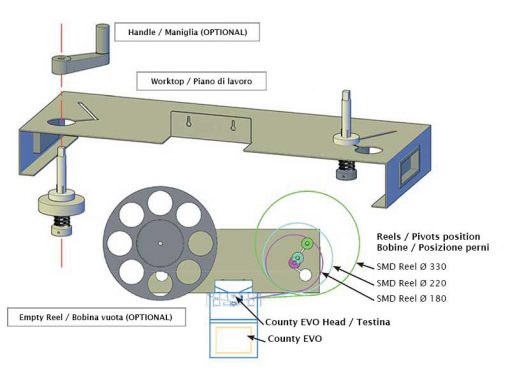 Handle / Maniglia (OPTIONAL)

Worktop / Piano di lavoro

Reels / Pivots position
Bobine / Posizione perni

SMD Reel Ø 330

SMD Reel Ø 220

SMD Reel Ø 180

Empty Reel / Bobina vuota (OPTIONAL)

County EVO Head / Testina

County EVO