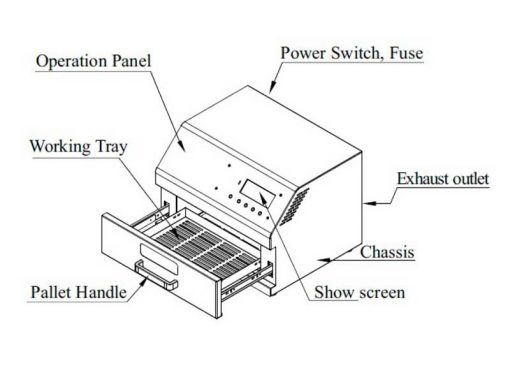 Operation Panel

Power Switch, Fuse

Working Tray

Exhaust outlet

Chassis

Pallet Handle

Show screen